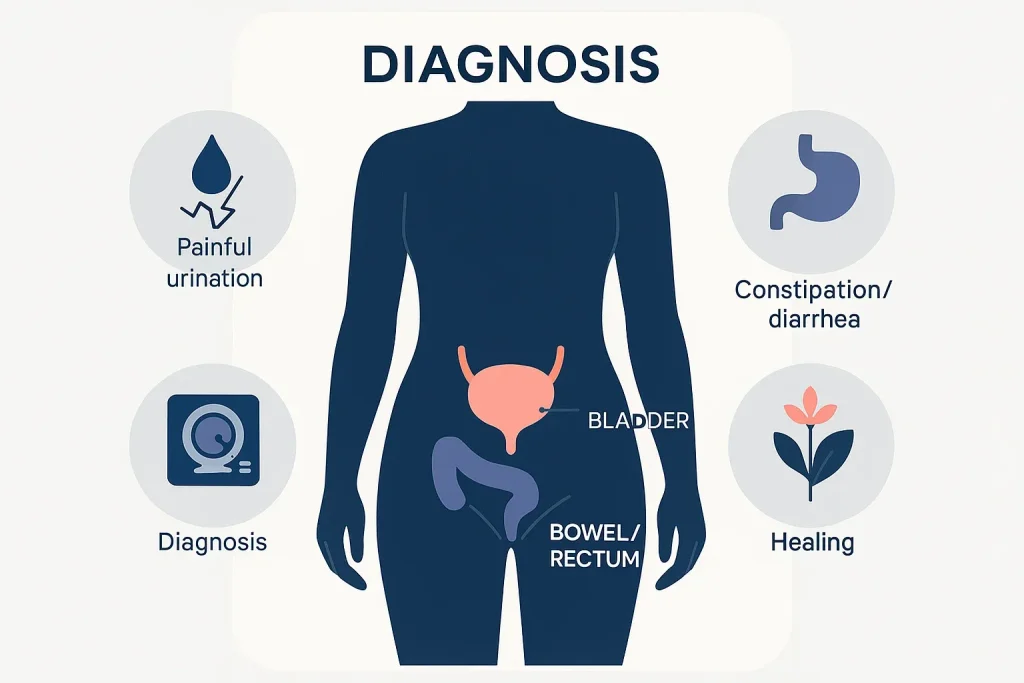 DIAGNOSIS

Painful urination

Diagnosis

BLADDER

BOWEL/ RECTUM

Constipation/ diarrhea

Healing