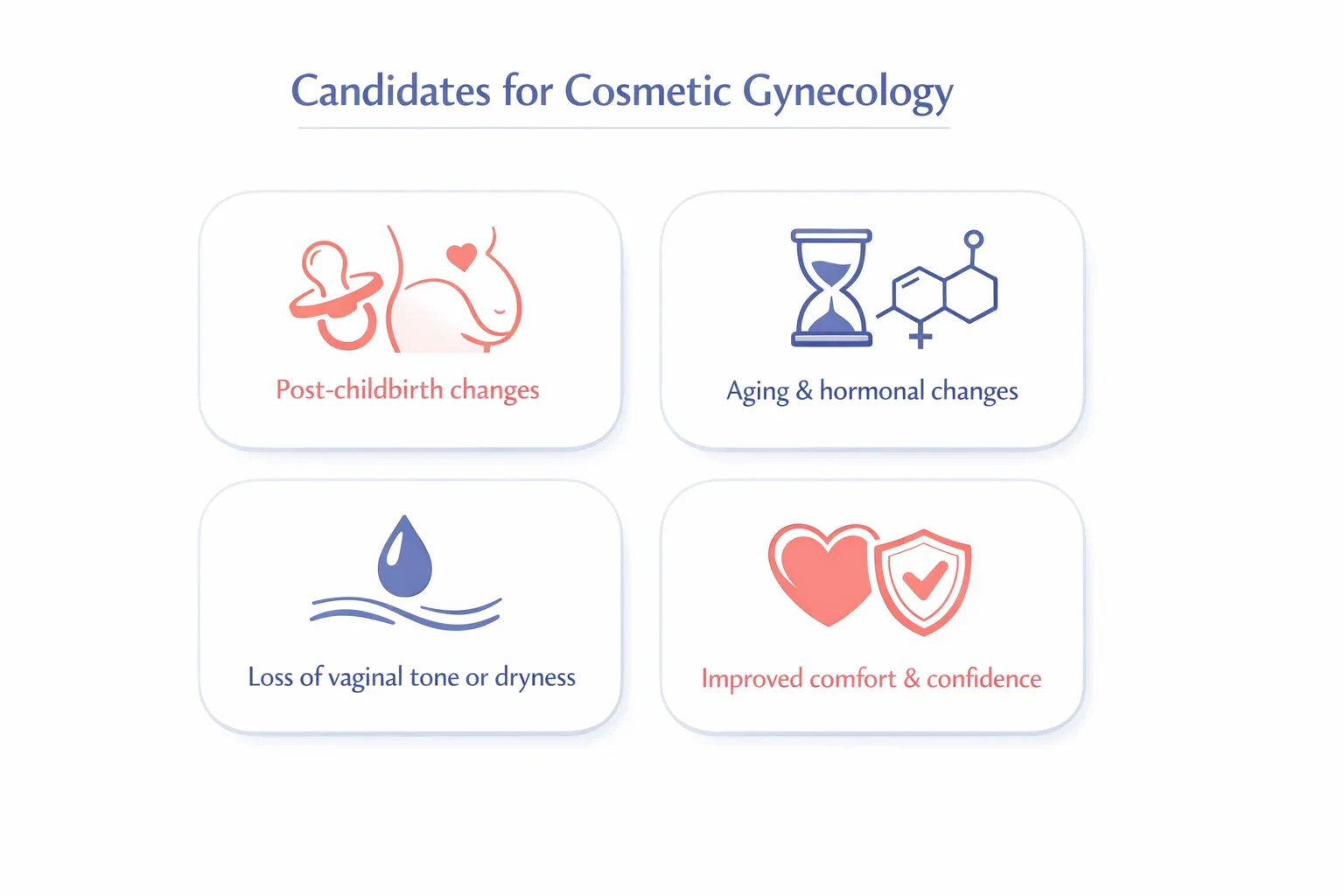 Candidates for Cosmetic Gynecology

Post-childbirth changes

Aging & hormonal changes

Loss of vaginal tone or dryness

Improved comfort & confidence